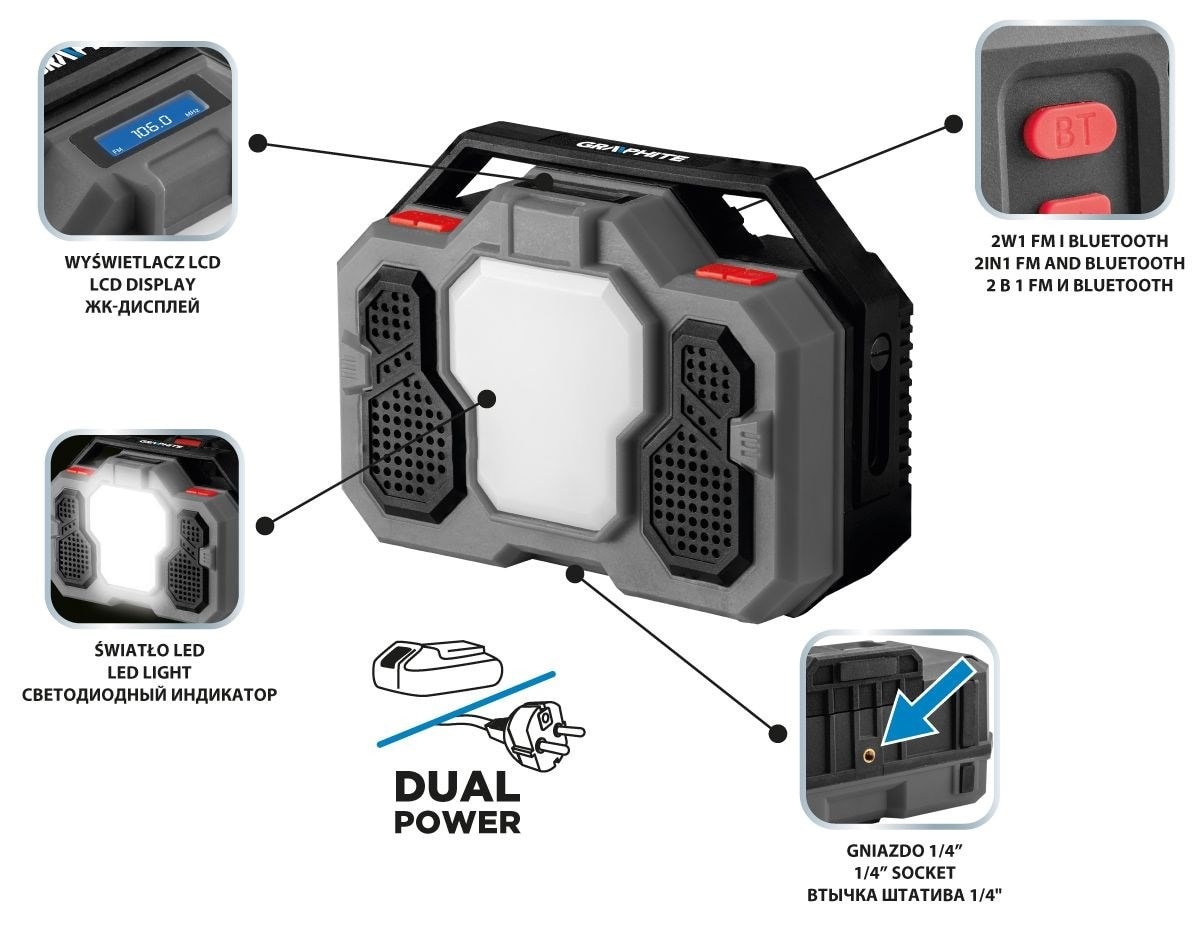 FM 106.0 MHz

WYŚWIETLACZ LCD
LCD DISPLAY
ЖК-ДИСПЛЕЙ

GRAPHITE

BT

2W1 FM I BLUETOOTH
2IN1 FM AND BLUETOOTH
2 В 1 FM И BLUETOOTH

GRAPHITE

ŚWIATŁO LED
LED LIGHT
СВЕТОДИОДНЫЙ ИНДИКАТОР

DUAL
POWER

GNIAZDO 1/4”
1/4” SOCKET
ВТЫЧКА ШТАТИВА 1/4"